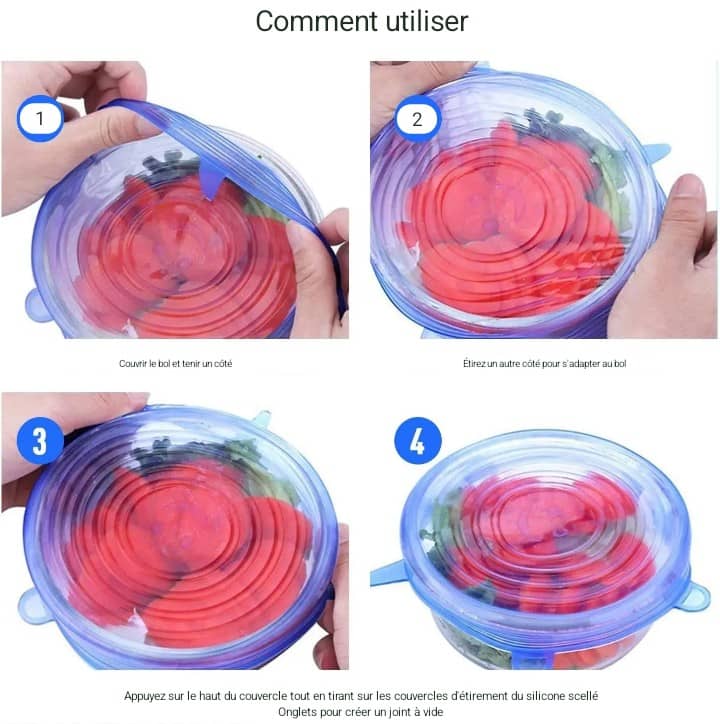 Comment utiliser

1

2

Couvrir le bol et tenir un côté

Étirez un autre côté pour s'adapter au bol

3

4

Appuyez sur le haut du couvercle tout en tirant sur les couvercles d'étirement du silicone scellé
Onglets pour créer un joint à vide